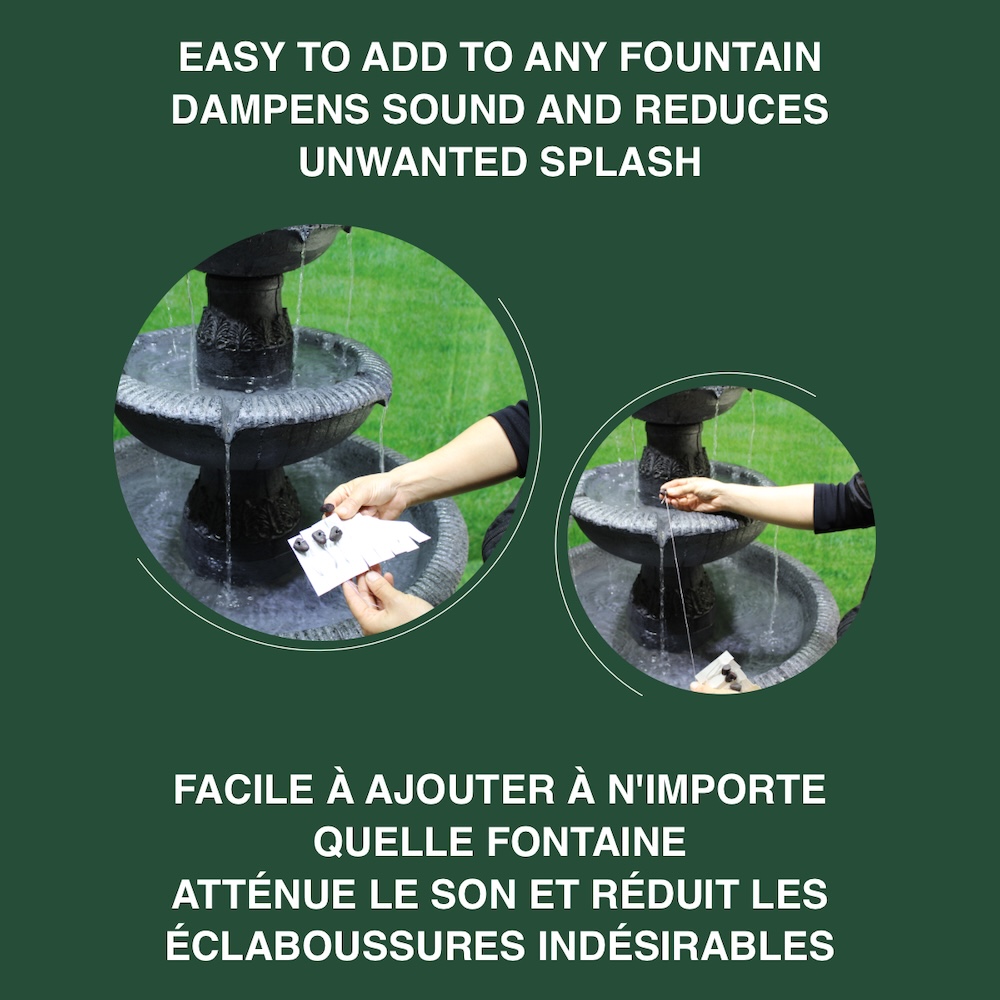 EASY TO ADD TO ANY FOUNTAIN
DAMPENS SOUND AND REDUCES UNWANTED SPLASH

FACILE À AJOUTER À N'IMPORTE QUELLE FONTAINE
ATTÉNUE LE SON ET RÉDUIT LES ÉCLABOUSSURES INDÉSIRABLES